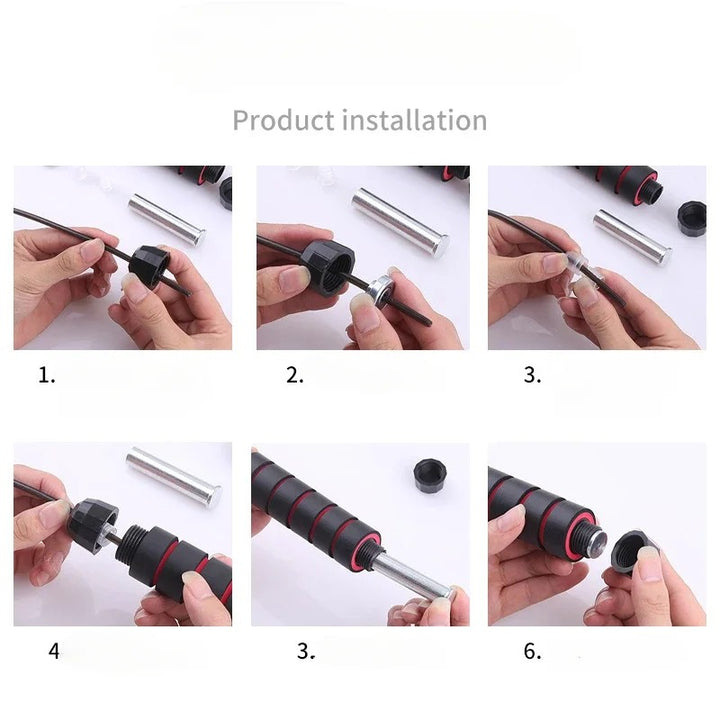 Product installation

1.

2.

3.

4

3.

6.