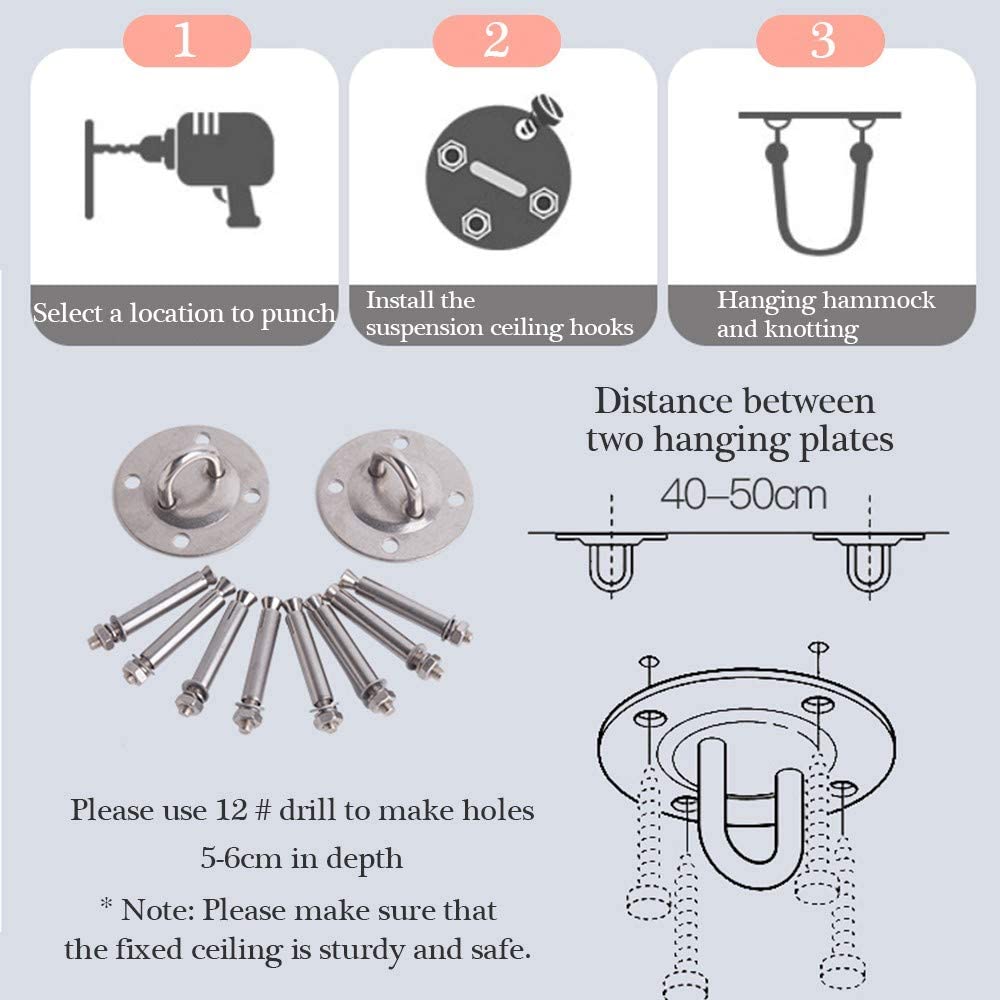 1

Select a location to punch

2

Install the suspension ceiling hooks

3

Hanging hammock and knotting

Distance between two hanging plates

40–50cm

Please use 12 # drill to make holes 5-6cm in depth

* Note: Please make sure that the fixed ceiling is sturdy and safe.