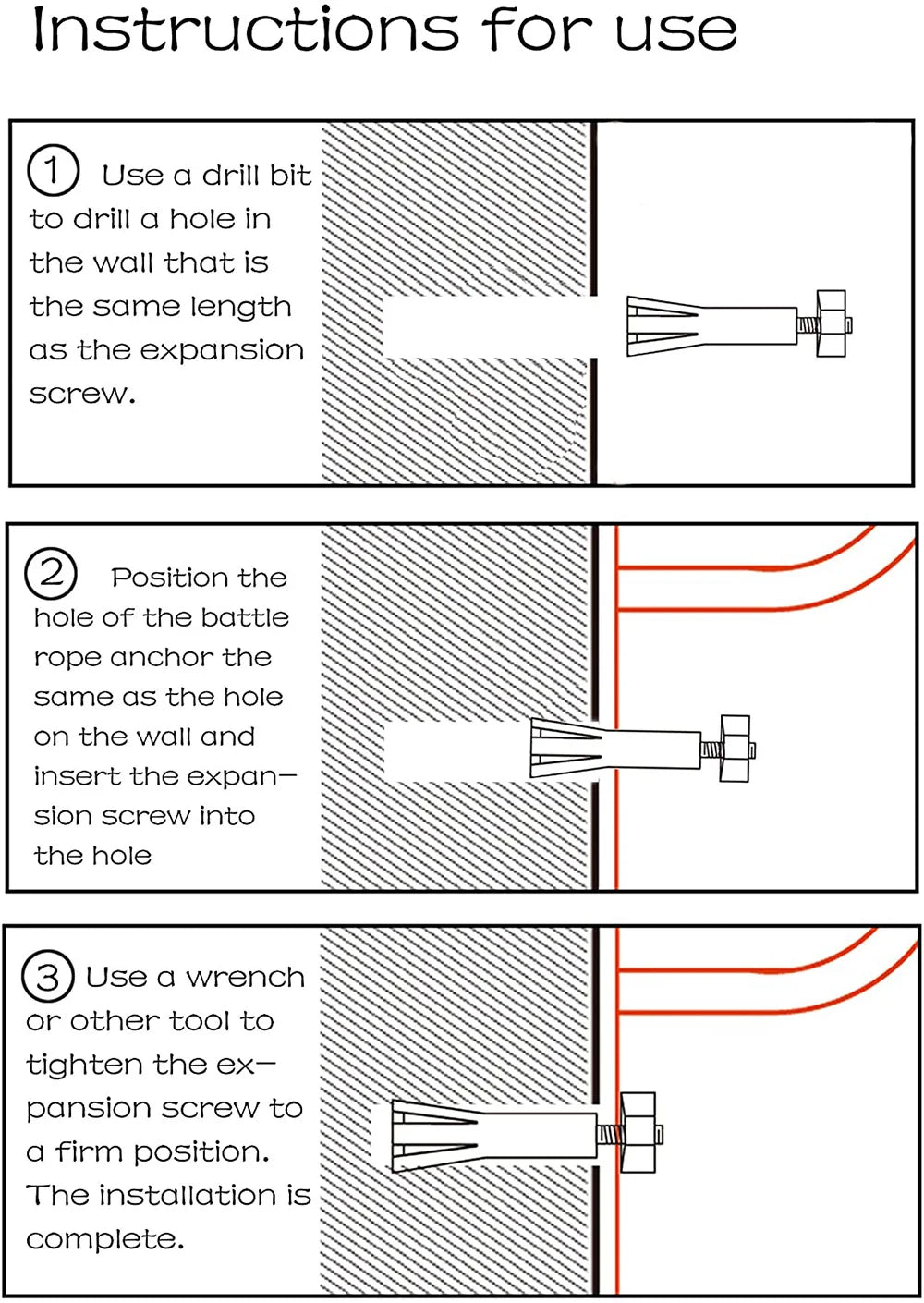 Instructions for use

1 Use a drill bit to drill a hole in the wall that is the same length as the expansion screw.

2 Position the hole of the battle rope anchor the same as the hole on the wall and insert the expansion screw into the hole

3 Use a wrench or other tool to tighten the expansion screw to a firm position. The installation is complete.