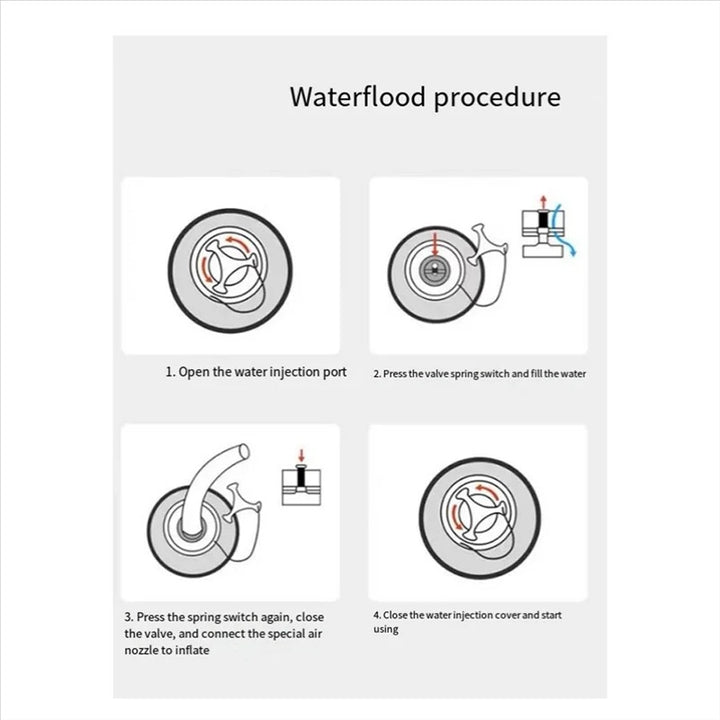 Waterflood procedure

1. Open the water injection port

2. Press the valve spring switch and fill the water

3. Press the spring switch again, close the valve, and connect the special air nozzle to inflate

4. Close the water injection cover and start using