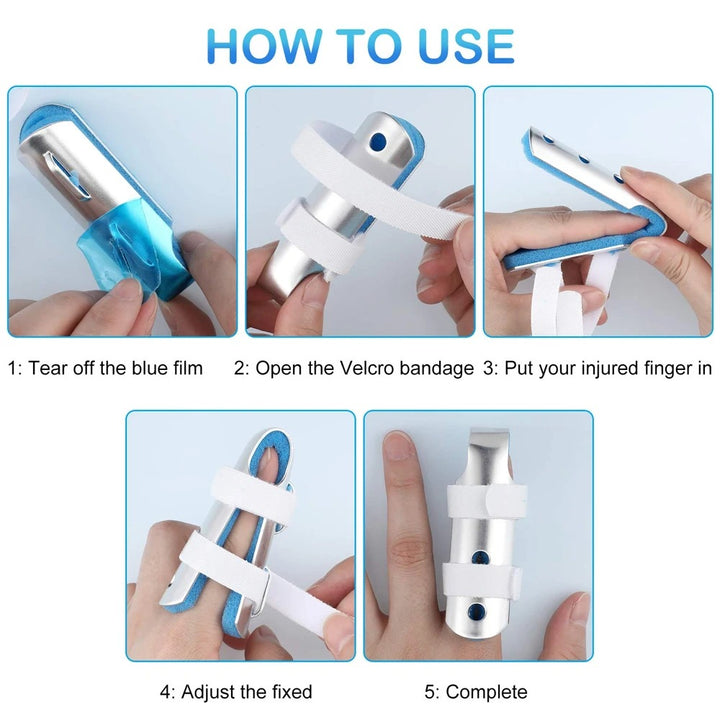 HOW TO USE

1: Tear off the blue film

2: Open the Velcro bandage

3: Put your injured finger in

4: Adjust the fixed

5: Complete