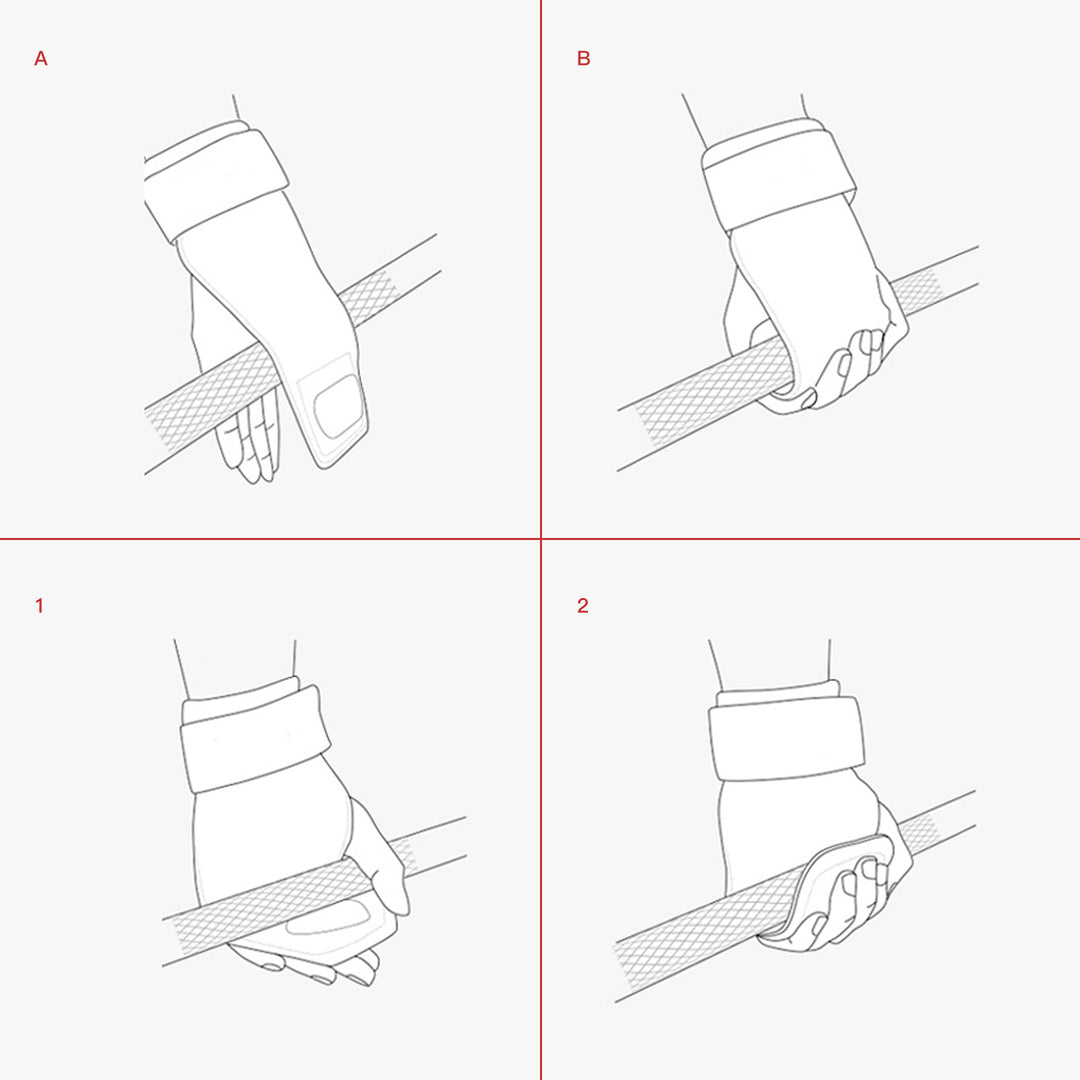 A

B

1

2