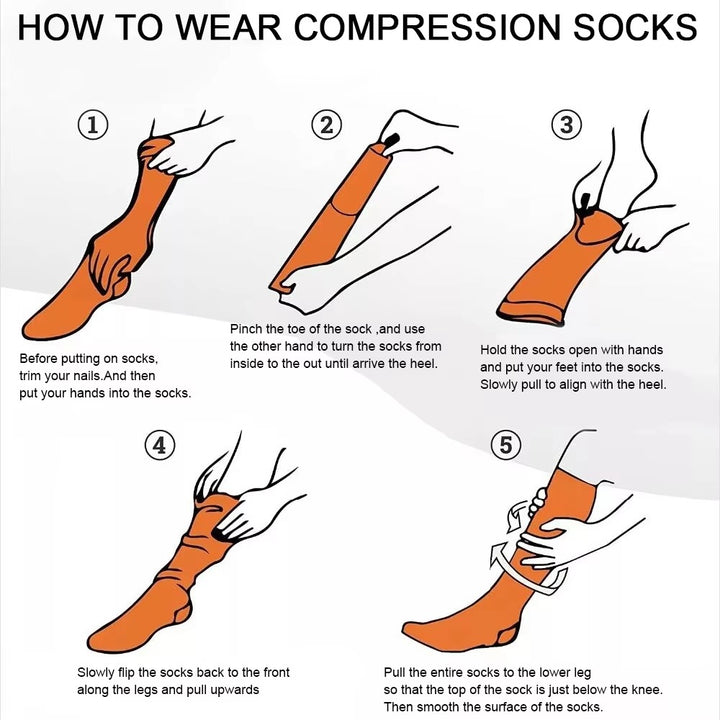 HOW TO WEAR COMPRESSION SOCKS

①

Before putting on socks, trim your nails.And then put your hands into the socks.

②

Pinch the toe of the sock ,and use the other hand to turn the socks from inside to the out until arrive the heel.

③

Hold the socks open with hands and put your feet into the socks. Slowly pull to align with the heel.

④

Slowly flip the socks back to the front along the legs and pull upwards

⑤

Pull the entire socks to the lower leg so that the top of the sock is just below the knee. Then smooth the surface of the socks.