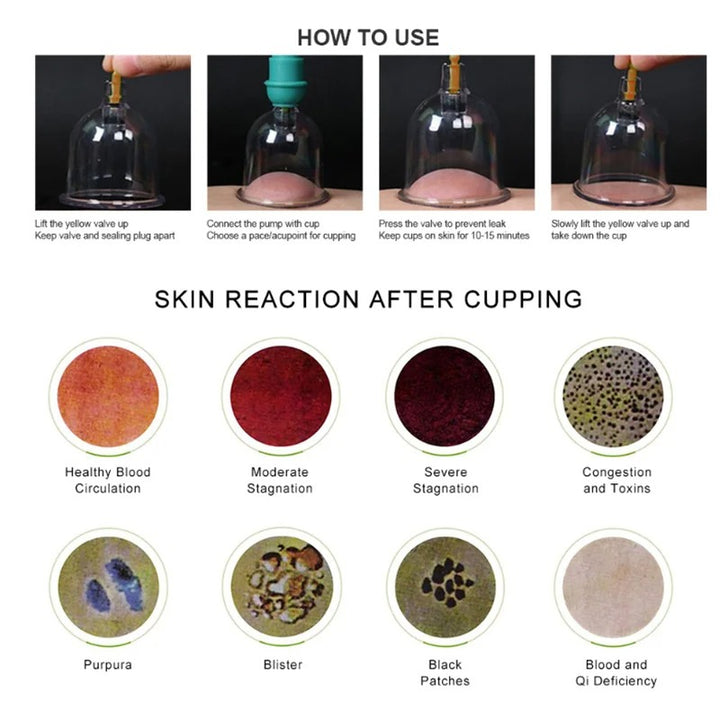 HOW TO USE

Lift the yellow valve up
Keep valve and sealing plug apart

Connect the pump with cup
Choose a pace/acupoint for cupping

Press the valve to prevent leak
Keep cups on skin for 10-15 minutes

Slowly lift the yellow valve up and take down the cup

SKIN REACTION AFTER CUPPING

Healthy Blood Circulation

Moderate Stagnation

Severe Stagnation

Congestion and Toxins

Purpura

Blister

Black Patches

Blood and Qi Deficiency