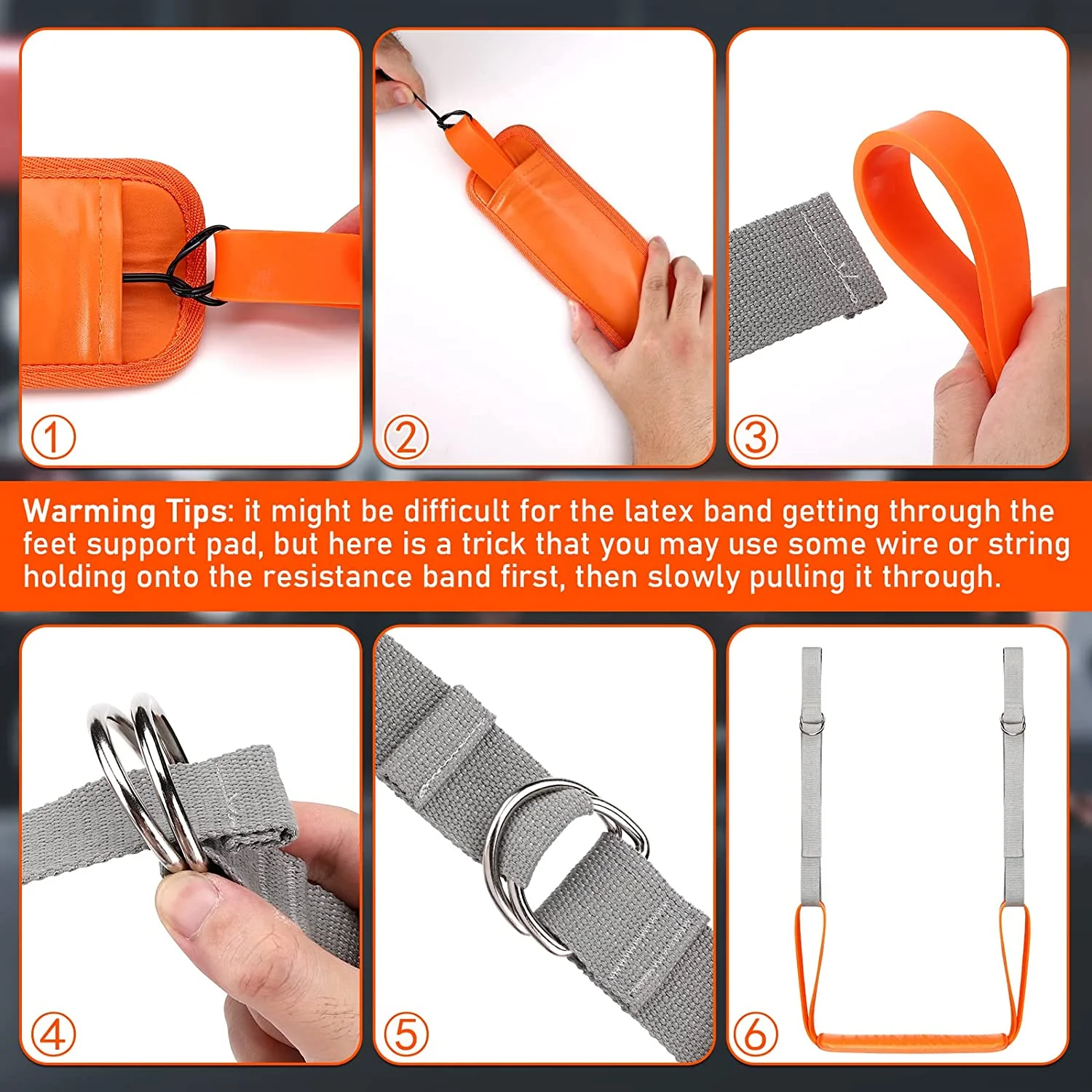 ①

②

③

Warming Tips: it might be difficult for the latex band getting through the feet support pad, but here is a trick that you may use some wire or string holding onto the resistance band first, then slowly pulling it through.

④

⑤

⑥