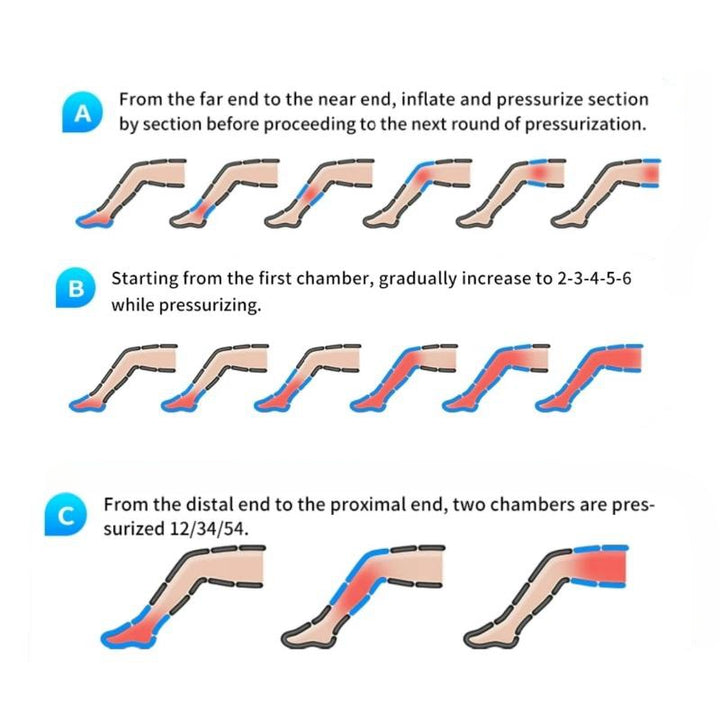 A From the far end to the near end, inflate and pressurize section by section before proceeding to the next round of pressurization.

B Starting from the first chamber, gradually increase to 2-3-4-5-6 while pressurizing.

C From the distal end to the proximal end, two chambers are pressurized 12/34/54.