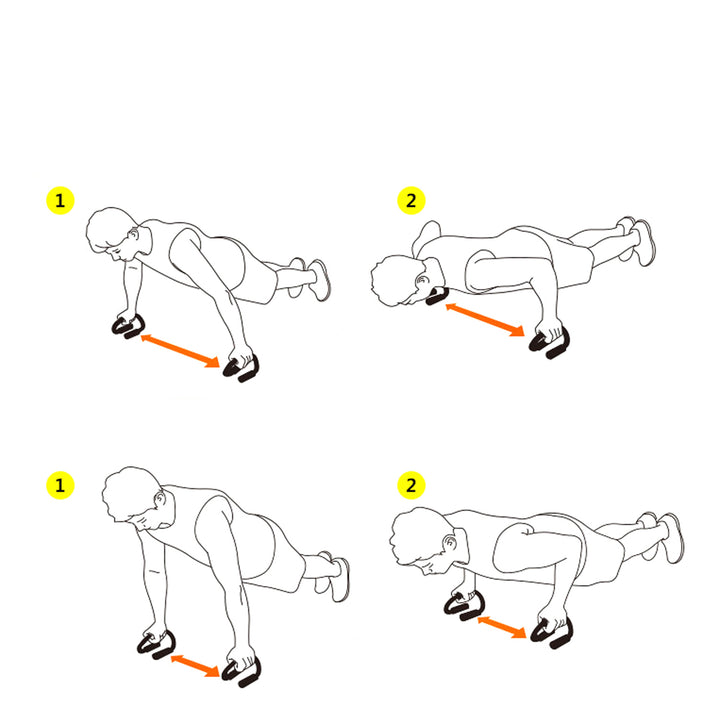 1

2

1

2