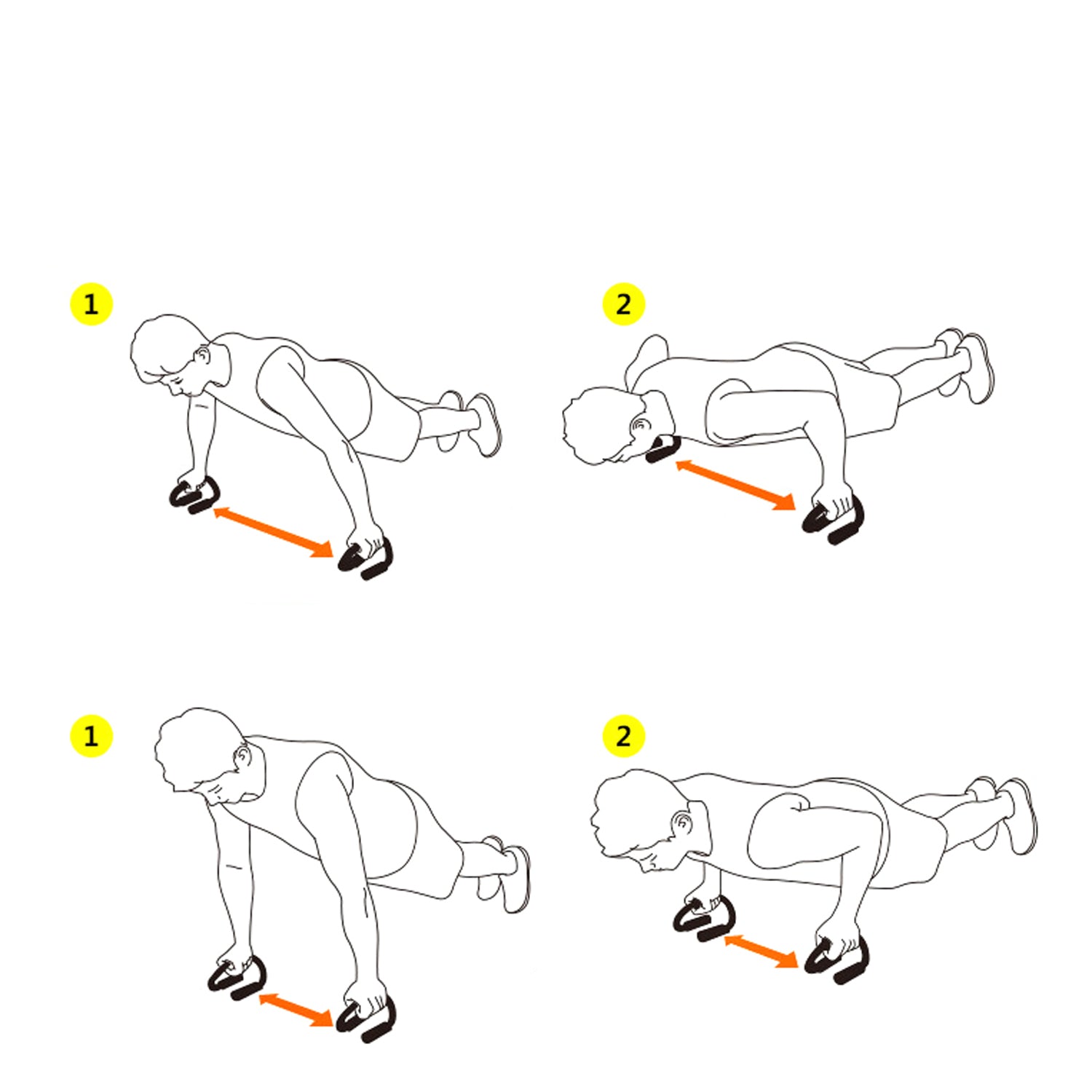 1

2

1

2