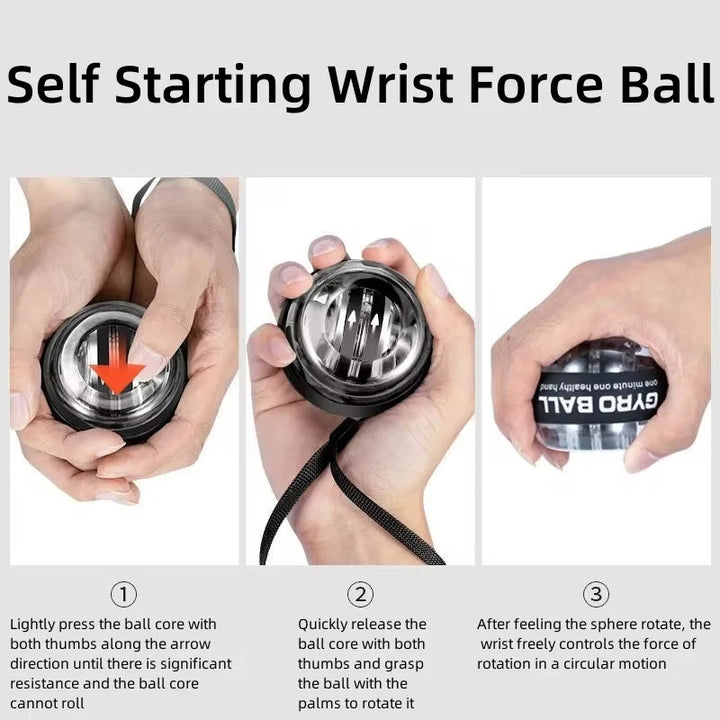 Self Starting Wrist Force Ball

GYRO BALL
one minute one healthy hand

①
Lightly press the ball core with both thumbs along the arrow direction until there is significant resistance and the ball core cannot roll

②
Quickly release the ball core with both thumbs and grasp the ball with the palms to rotate it

③
After feeling the sphere rotate, the wrist freely controls the force of rotation in a circular motion