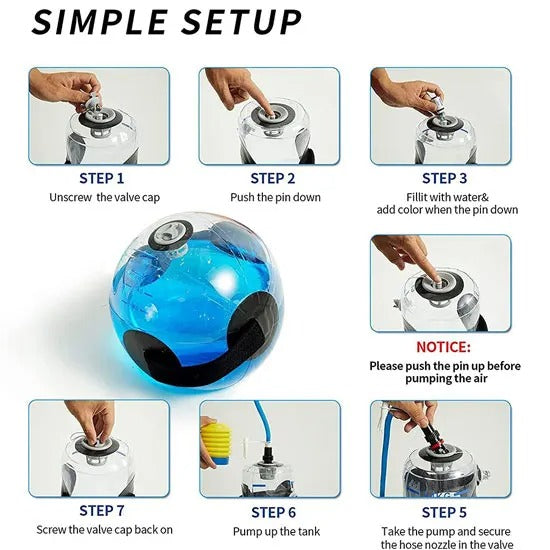 SIMPLE SETUP

STEP 1
Unscrew the valve cap

STEP 2
Push the pin down

STEP 3
Fillit with water& add color when the pin down

NOTICE:
Please push the pin up before pumping the air

STEP 7
Screw the valve cap back on

STEP 6
Pump up the tank

STEP 5
Take the pump and secure the hose nozzle in the valve