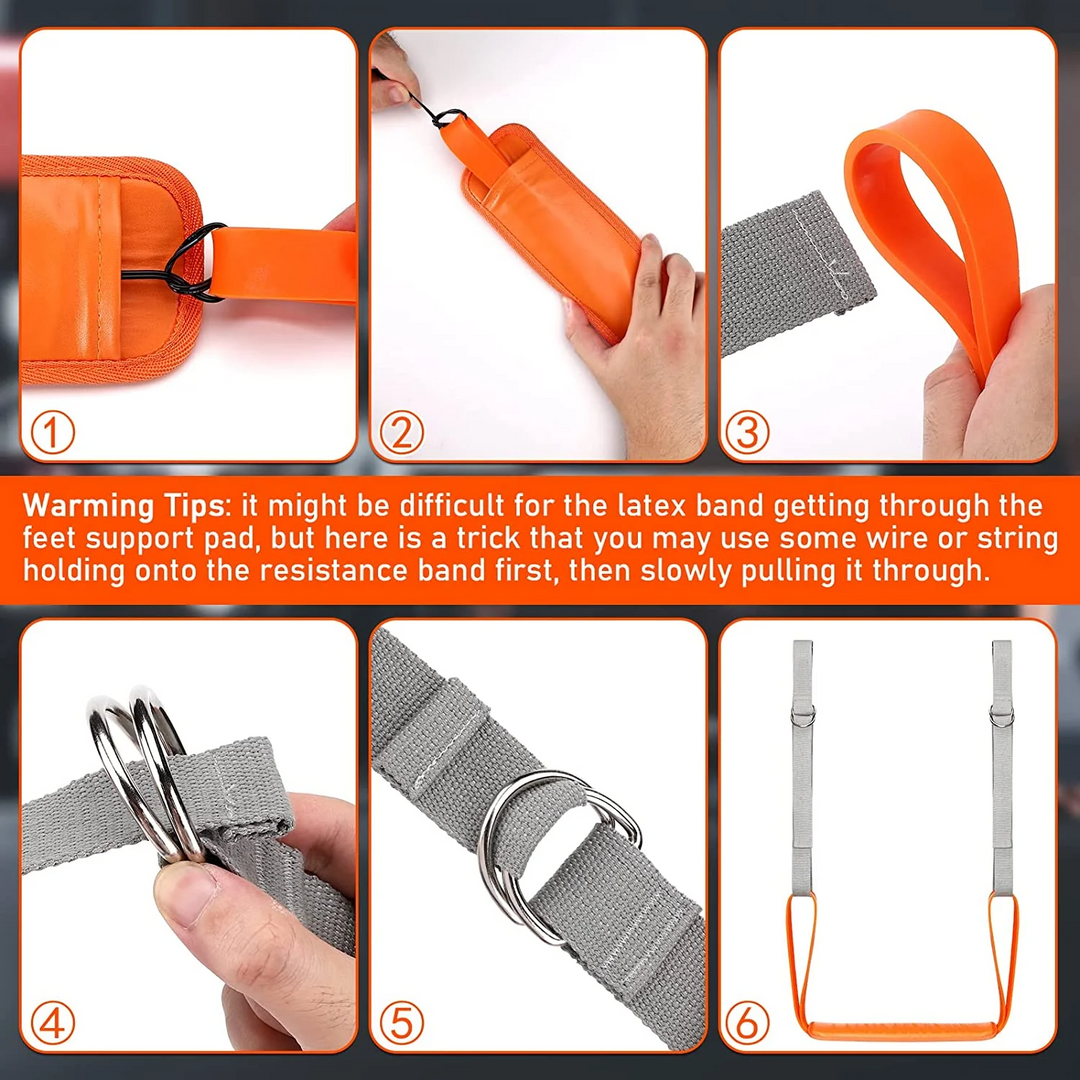 ①

②

③

Warming Tips: it might be difficult for the latex band getting through the feet support pad, but here is a trick that you may use some wire or string holding onto the resistance band first, then slowly pulling it through.

④

⑤

⑥