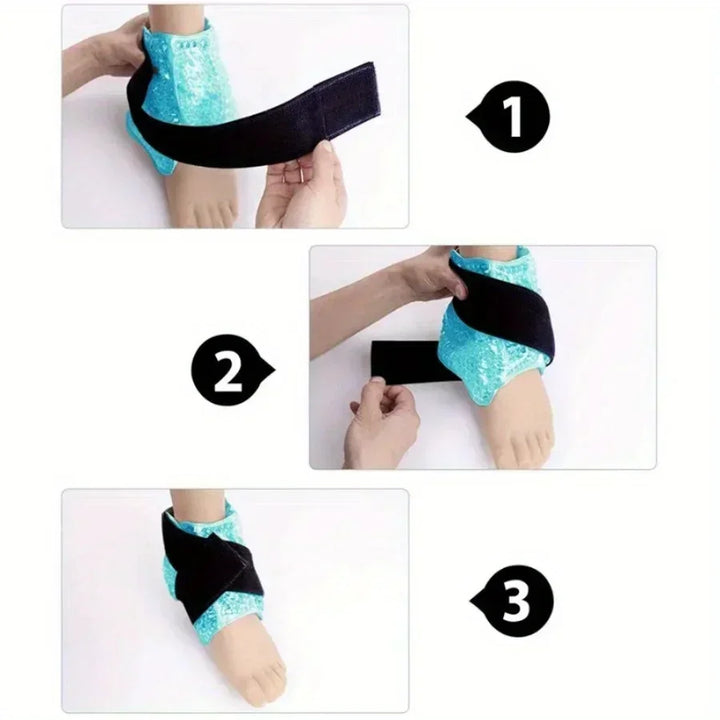 1

2

3