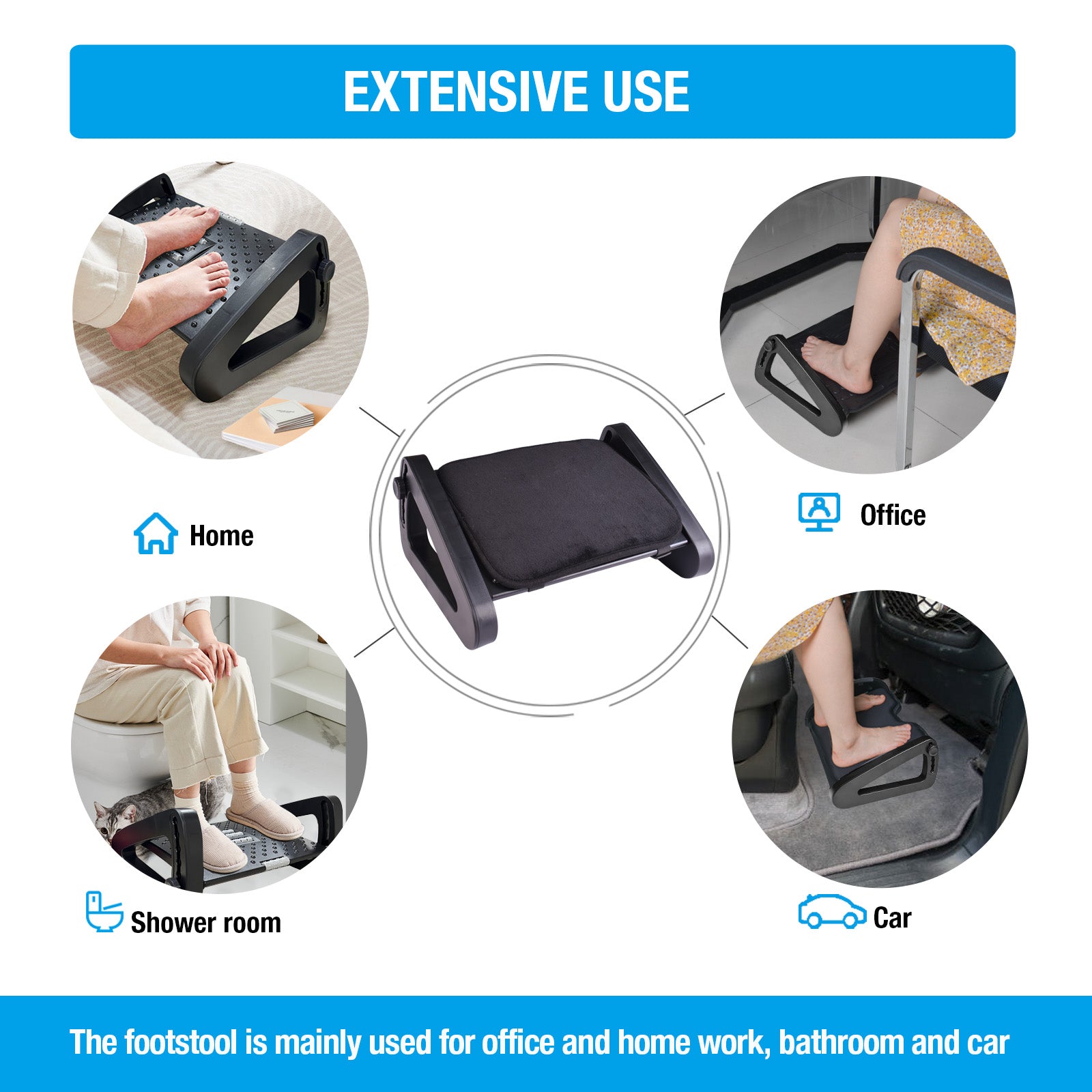 EXTENSIVE USE

Home

Office

Shower room

Car

The footstool is mainly used for office and home work, bathroom and car