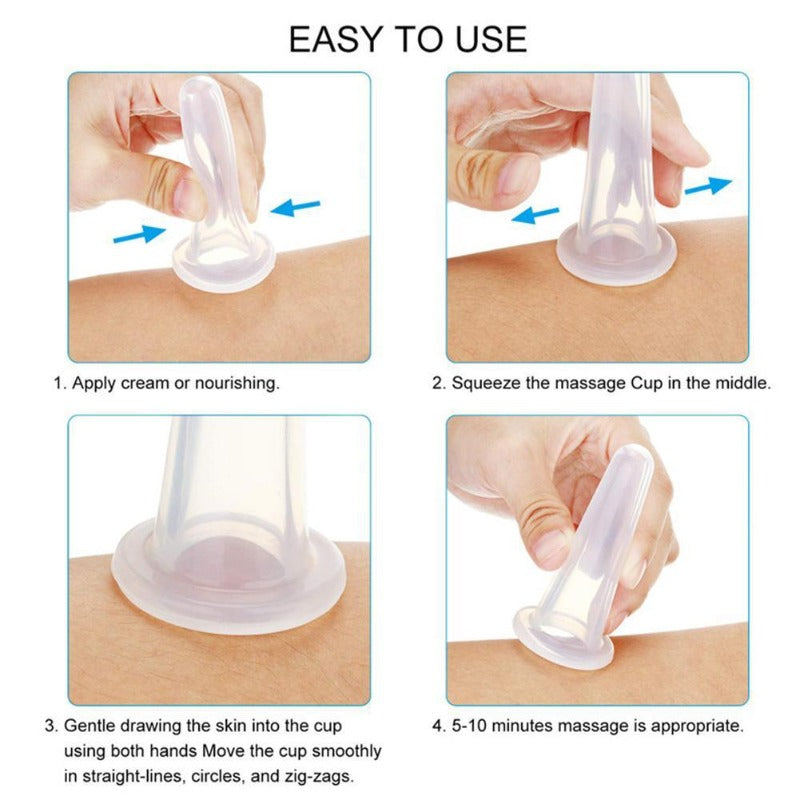 EASY TO USE

1. Apply cream or nourishing.

2. Squeeze the massage Cup in the middle.

3. Gentle drawing the skin into the cup using both hands Move the cup smoothly in straight-lines, circles, and zig-zags.

4. 5-10 minutes massage is appropriate.