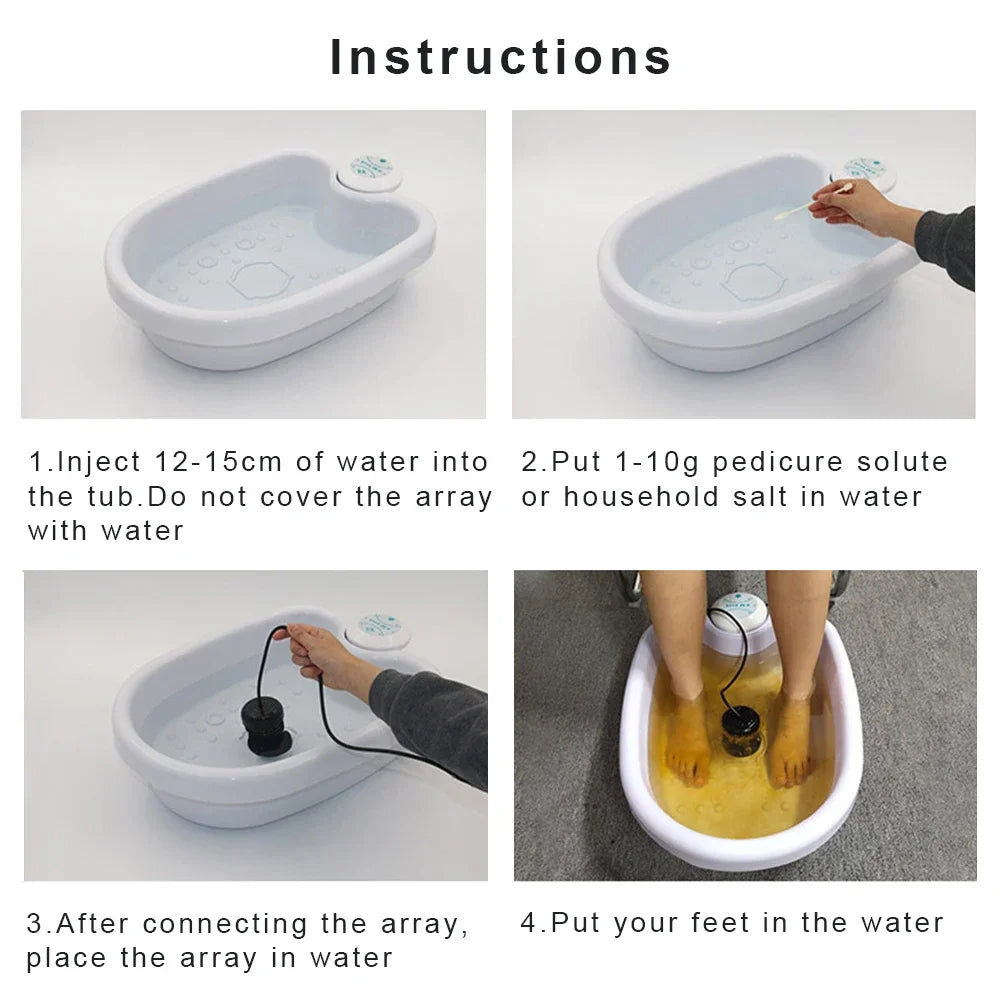 Instructions

1.Inject 12-15cm of water into the tub.Do not cover the array with water

2.Put 1-10g pedicure solute or household salt in water

3.After connecting the array, place the array in water

4.Put your feet in the water