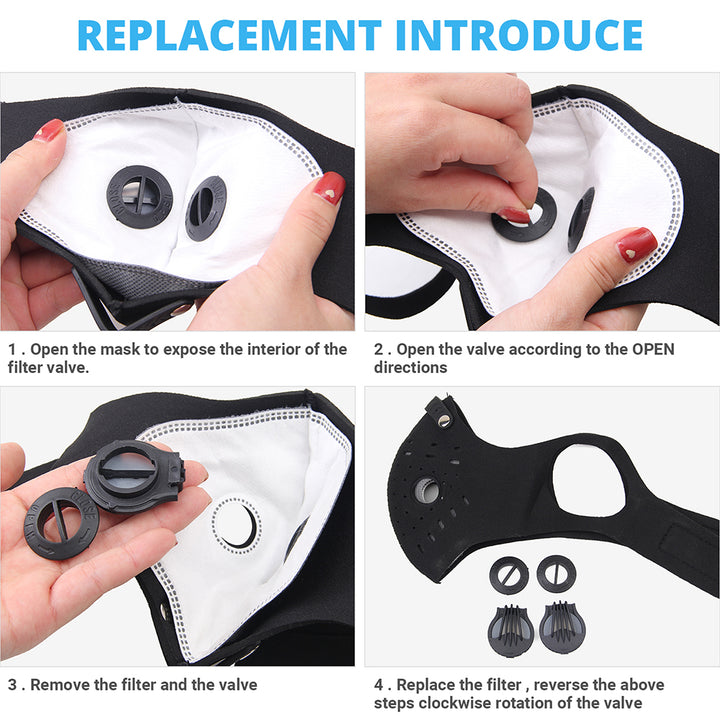 REPLACEMENT INTRODUCE

1 . Open the mask to expose the interior of the filter valve.

2 . Open the valve according to the OPEN directions

3 . Remove the filter and the valve

4 . Replace the filter , reverse the above steps clockwise rotation of the valve