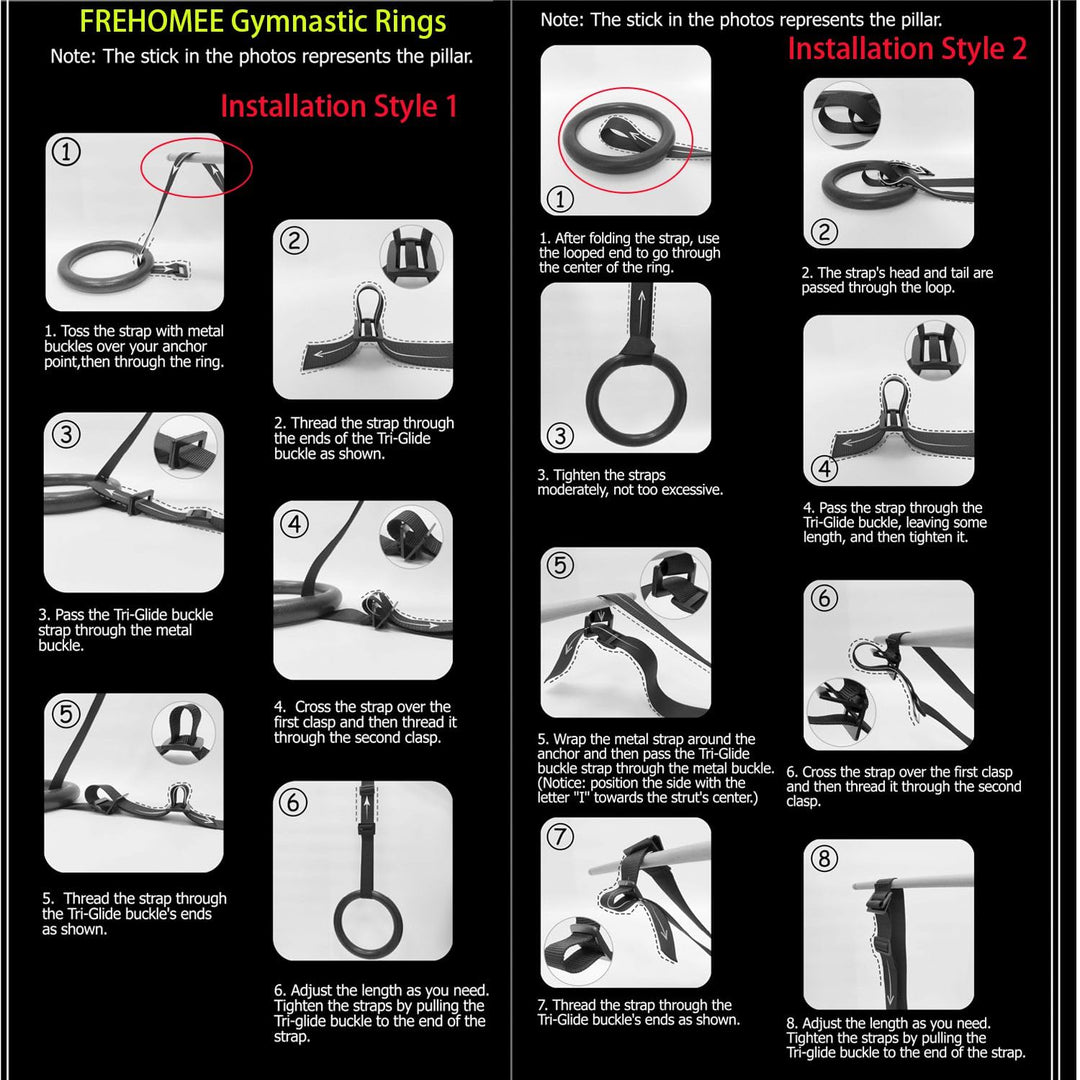 FREHOMEE Gymnastic Rings

Note: The stick in the photos represents the pillar.

Installation Style 1

①

1. Toss the strap with metal buckles over your anchor point,then through the ring.

②

2. Thread the strap through the ends of the Tri-Glide buckle as shown.

③

3. Pass the Tri-Glide buckle strap through the metal buckle.

④

4. Cross the strap over the first clasp and then thread it through the second clasp.

⑤

5. Thread the strap through the Tri-Glide buckle's ends as shown.

⑥

6. Adjust the length as you need. Tighten the straps by pulling the Tri-glide buckle to the end of the strap.

Note: The stick in the photos represents the pillar.

Installation Style 2

①

1. After folding the strap, use the looped end to go through the center of the ring.

②

2. The strap's head and tail are passed through the loop.

③

3. Tighten the straps moderately, not too excessive.

④

4. Pass the strap through the Tri-Glide buckle, leaving some length, and then tighten it.

⑤

5. Wrap the metal strap around the anchor and then pass the Tri-Glide buckle strap through the metal buckle. (Notice: position the side with the letter "I" towards the strut's center.)

⑥

6. Cross the strap over the first clasp and then thread it through the second clasp.

⑦

7. Thread the strap through the Tri-Glide buckle's ends as shown.

⑧

8. Adjust the length as you need. Tighten the straps by pulling the Tri-glide buckle to the end of the strap.